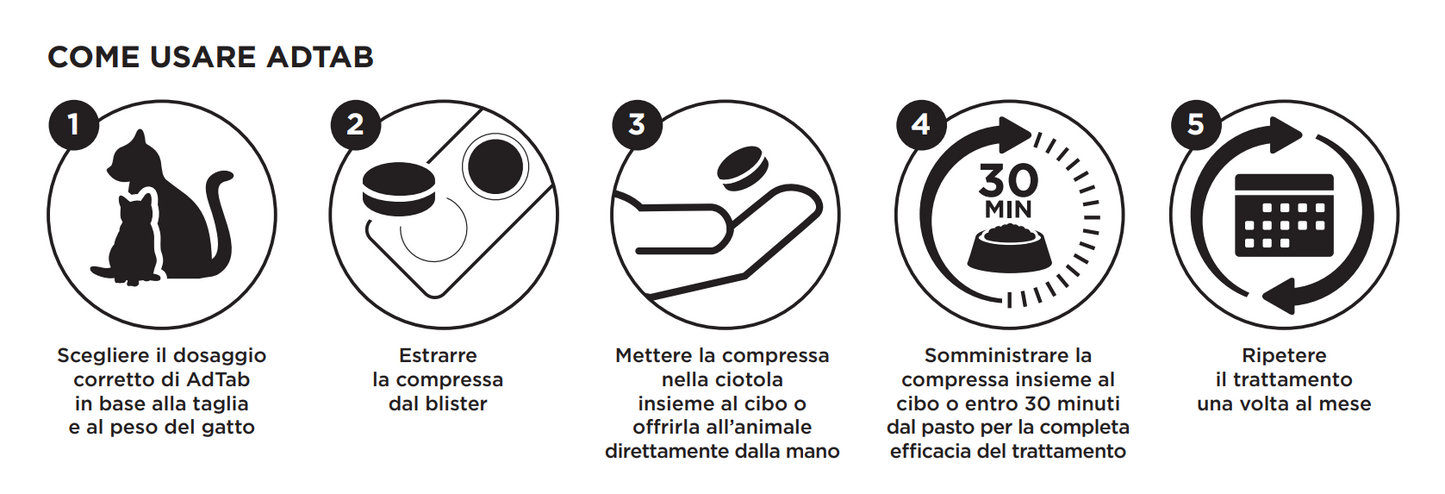 COME USARE ADTAB

1

Scegliere il dosaggio corretto di AdTab in base alla taglia e al peso del gatto

2

Estrarre la compressa dal blister

3

Mettere la compressa nella ciotola insieme al cibo o offrirla all'animale direttamente dalla mano

4

30 MIN

Somministrare la compressa insieme al cibo o entro 30 minuti dal pasto per la completa efficacia del trattamento

5

Ripetere il trattamento una volta al mese