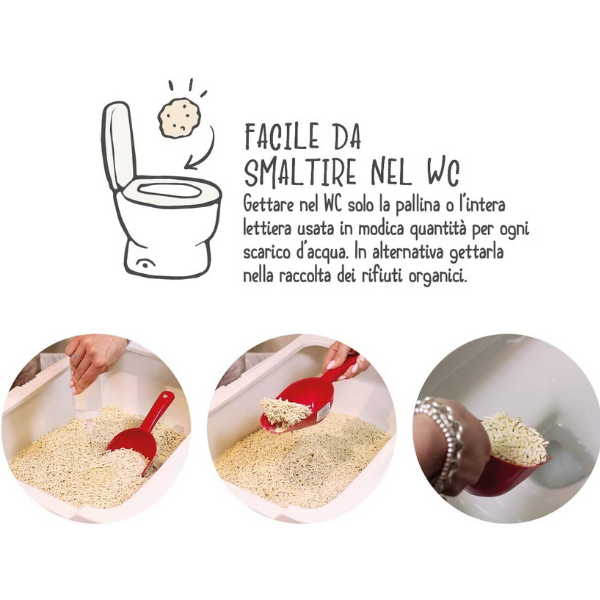 FACILE DA SMALTIRE NEL WC

Gettare nel WC solo la pallina o l'intera lettiera usata in modica quantità per ogni scarico d'acqua. In alternativa gettarla nella raccolta dei rifiuti organici.