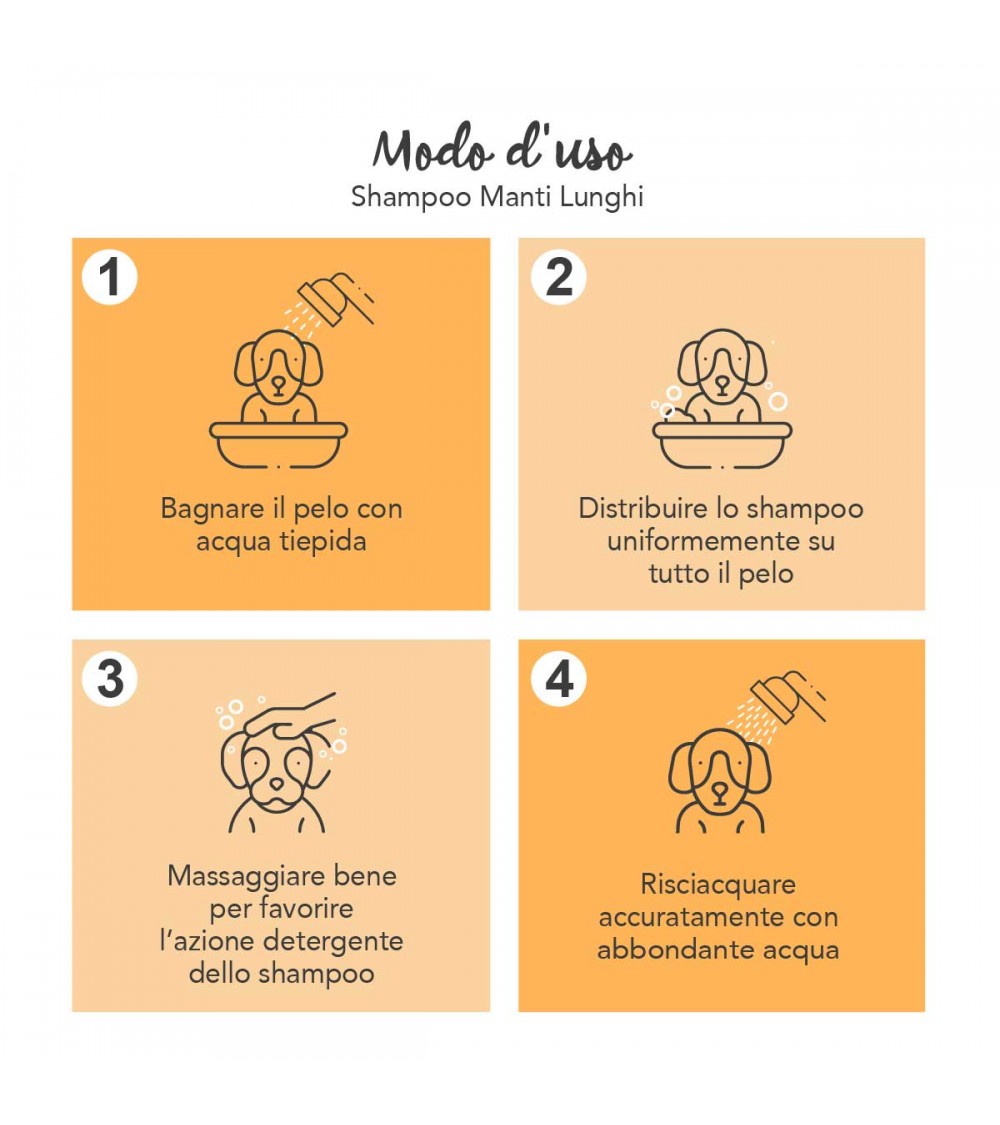 Modo d'uso
Shampoo Manti Lunghi

1
Bagnare il pelo con acqua tiepida

2
Distribuire lo shampoo uniformemente su tutto il pelo

3
Massaggiare bene per favorire l'azione detergente dello shampoo

4
Risciacquare accuratamente con abbondante acqua