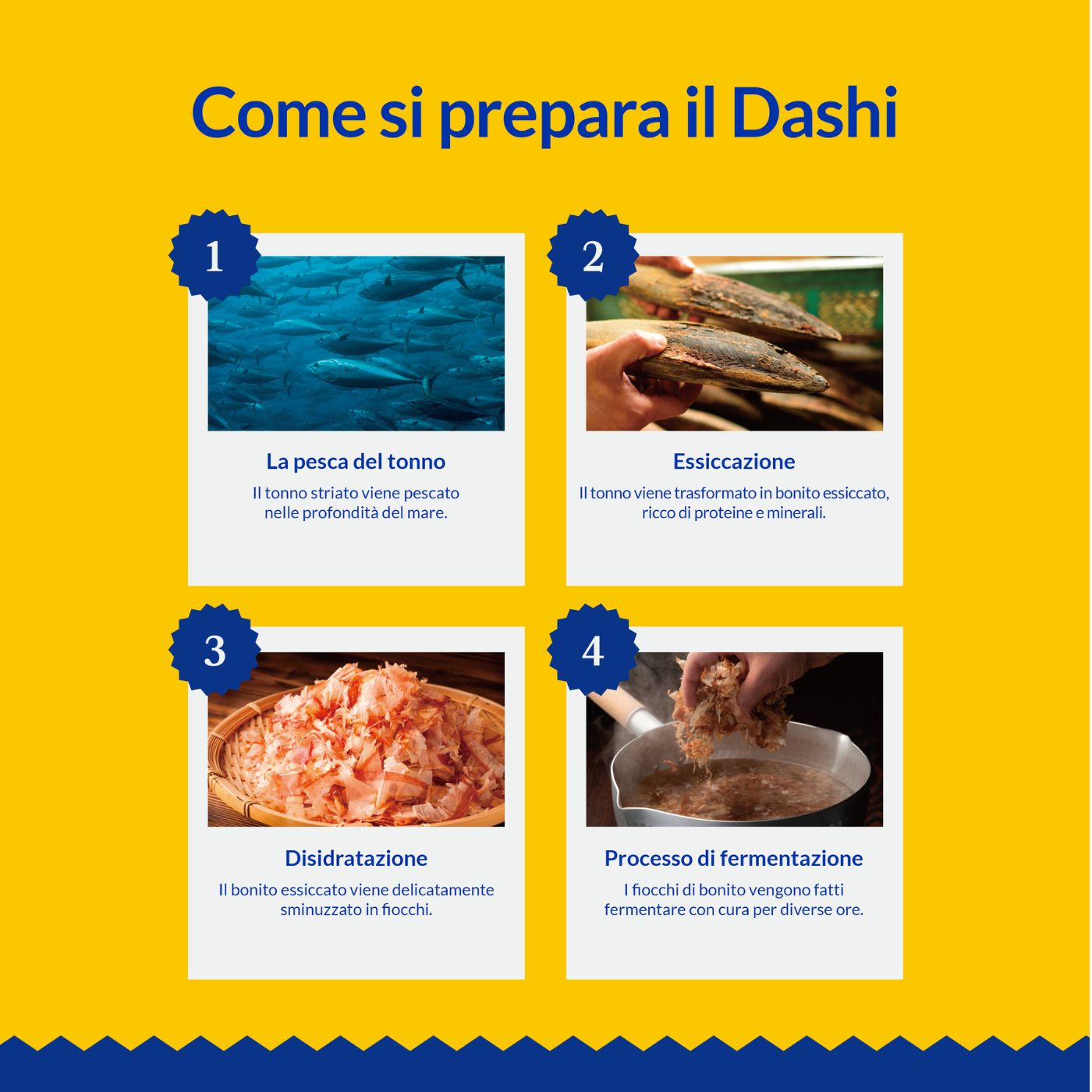 Come si prepara il Dashi

1

La pesca del tonno

Il tonno striato viene pescato nelle profondità del mare.

2

Essiccazione

Il tonno viene trasformato in bonito essiccato, ricco di proteine e minerali.

3

Disidratazione

Il bonito essiccato viene delicatamente sminuzzato in fiocchi.

4

Processo di fermentazione

I fiocchi di bonito vengono fatti fermentare con cura per diverse ore.